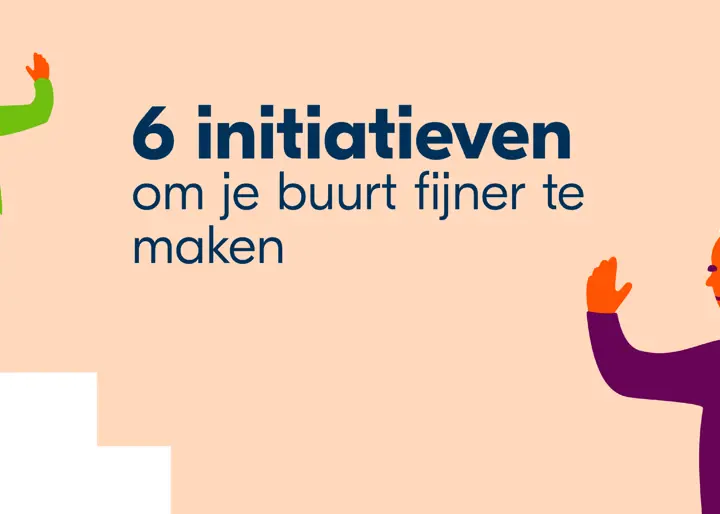 6 initiatieven
om je buurt fijner te maken