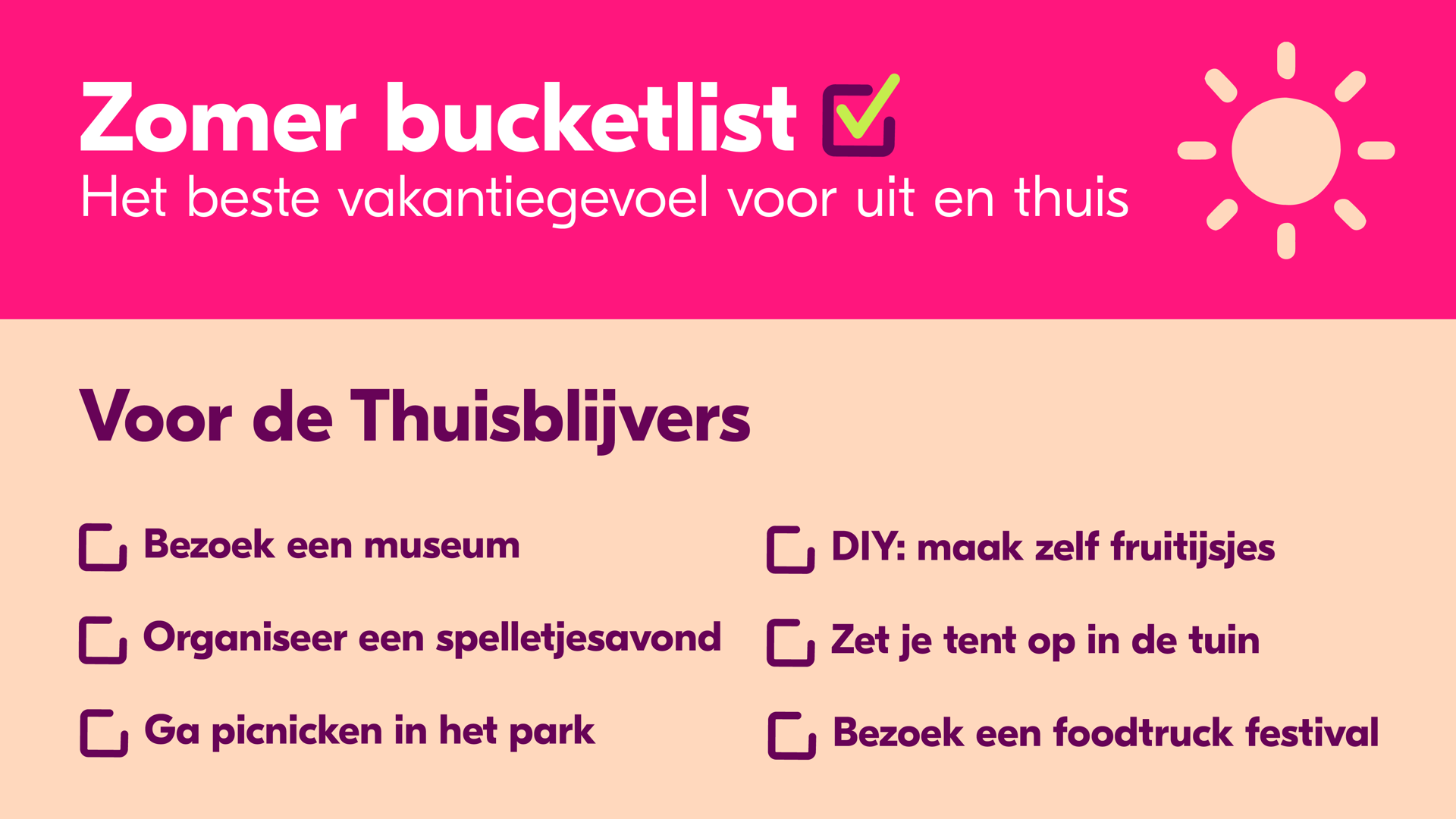 Zomer bucketlist
Het beste vakantiegevoel voor uit en thuis

Voor de Thuisblijvers

Bezoek een museum

Organiseer een spelletjesavond

Ga picnicken in het park

DIY: maak zelf fruitijsjes

Zet je tent op in de tuin

Bezoek een foodtruck festival