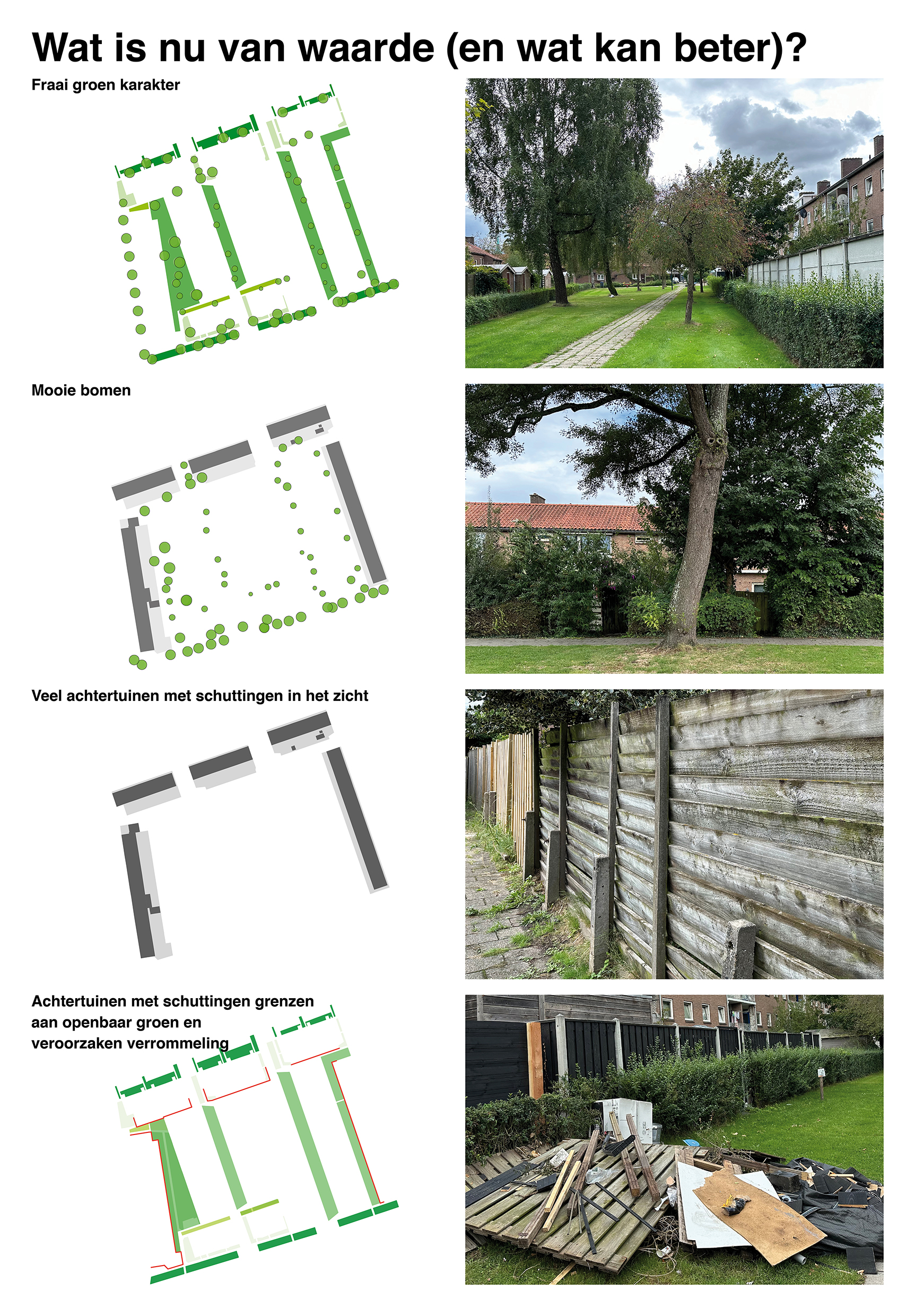 Wat is nu van waarde (en wat kan beter)?

Fraai groen karakter

Mooie bomen

Veel achtertuinen met schuttingen in het zicht

Achtertuinen met schuttingen grenzen aan openbaar groen en veroorzaken verrommeling