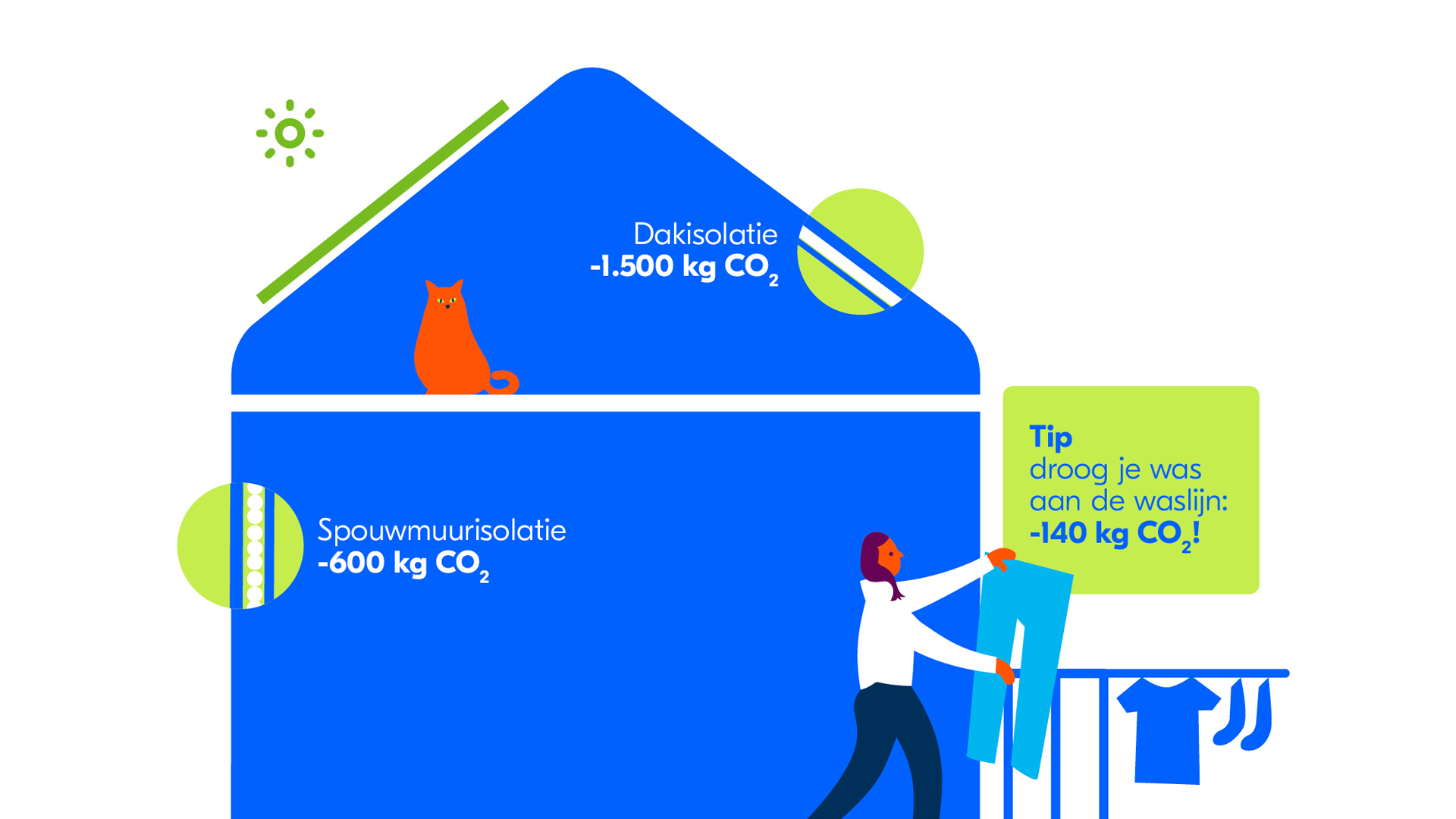 Dakisolatie
-1.500 kg $CO_2$

Spouwmuurisolatie
-600 kg $CO_2$

Tip
droog je was aan de waslijn:
-140 kg $CO_2$!