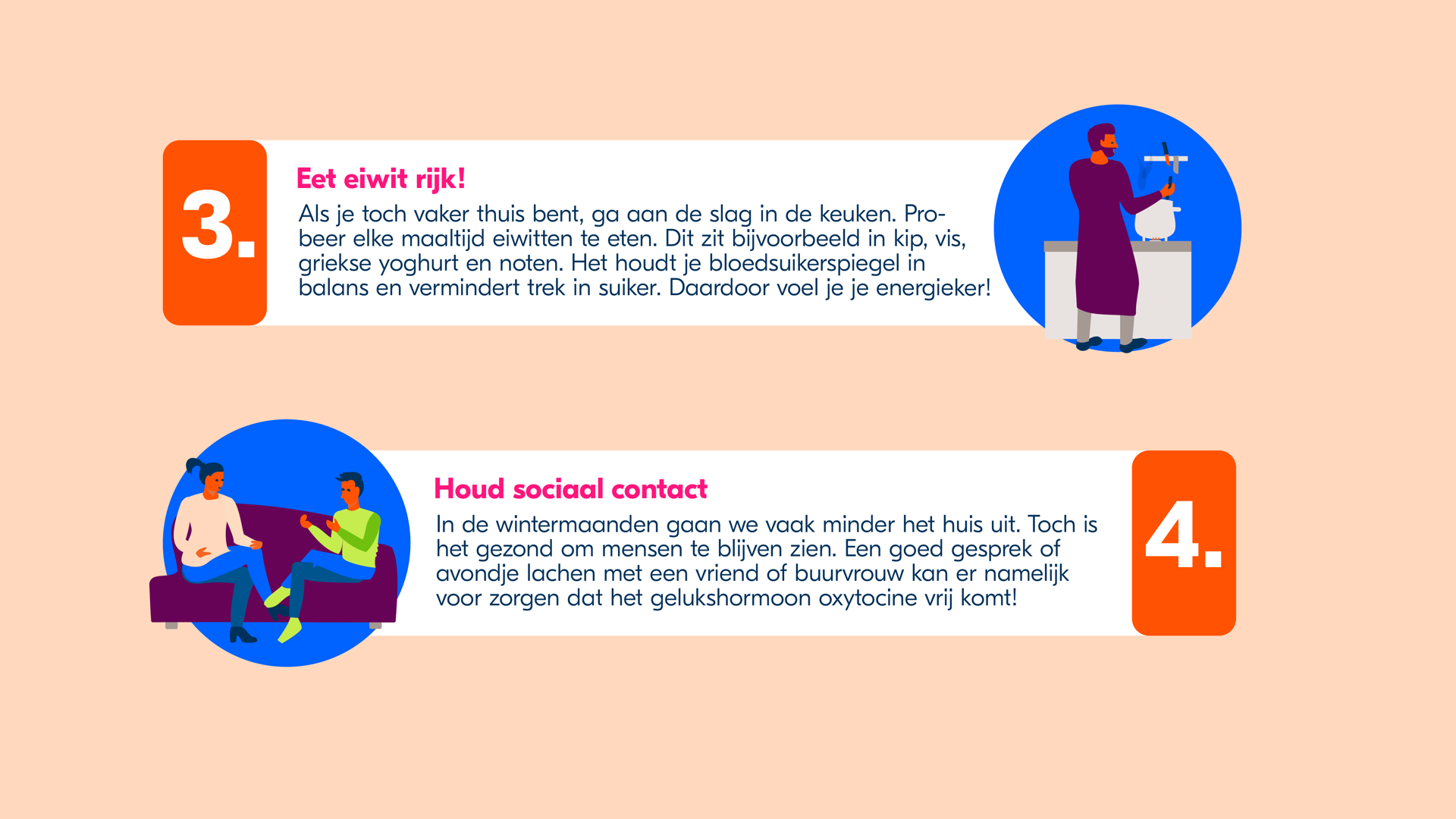 3.

Eet eiwit rijk!

Als je toch vaker thuis bent, ga aan de slag in de keuken. Probeer elke maaltijd eiwitten te eten. Dit zit bijvoorbeeld in kip, vis, griekse yoghurt en noten. Het houdt je bloedsuikerspiegel in balans en vermindert trek in suiker. Daardoor voel je je energieker!

Houd sociaal contact

In de wintermaanden gaan we vaak minder het huis uit. Toch is het gezond om mensen te blijven zien. Een goed gesprek of avondje lachen met een vriend of buurvrouw kan er namelijk voor zorgen dat het gelukshormoon oxytocine vrij komt!

4.