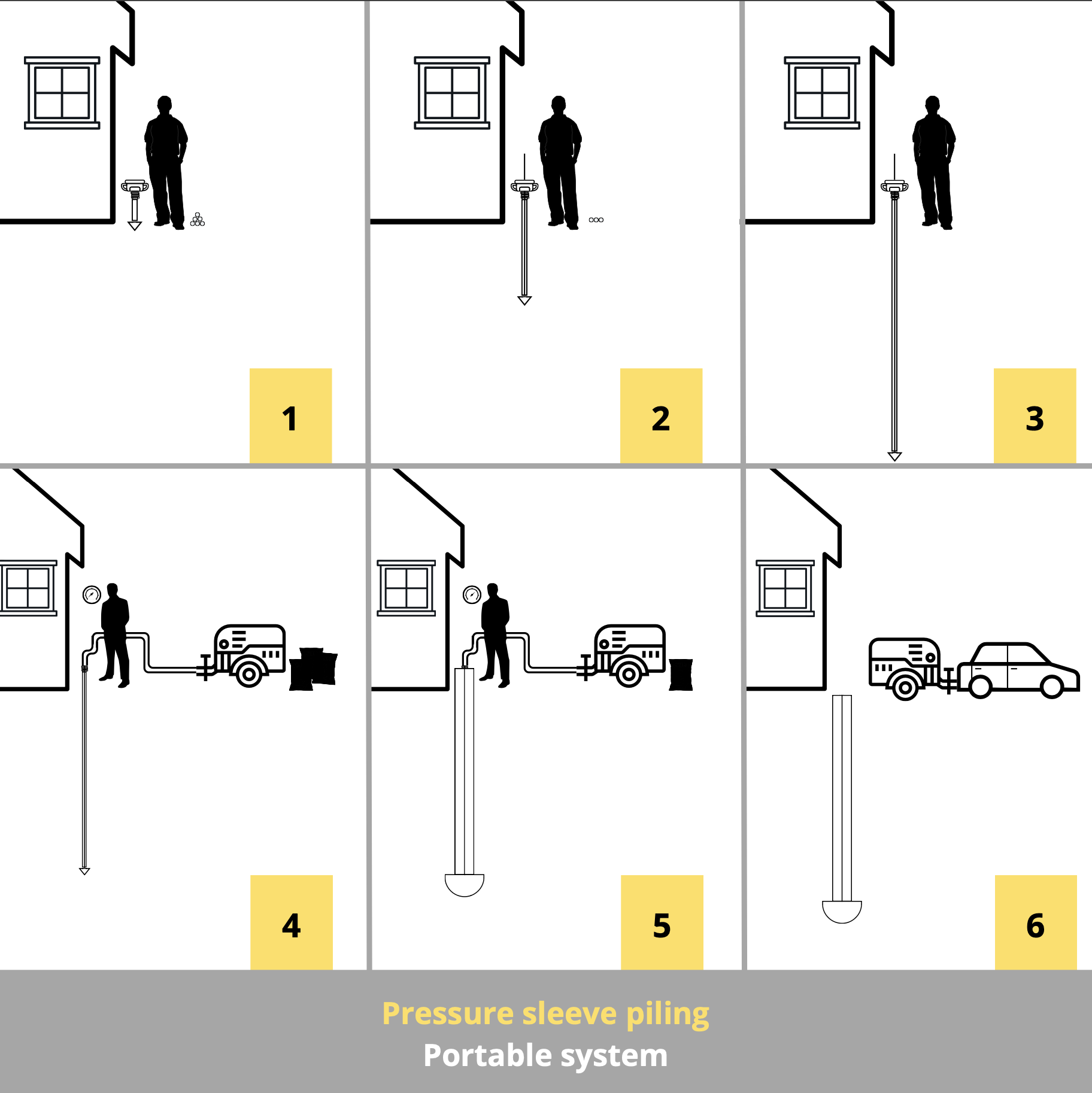 1

2

3

4

5

6

Pressure sleeve piling
Portable system