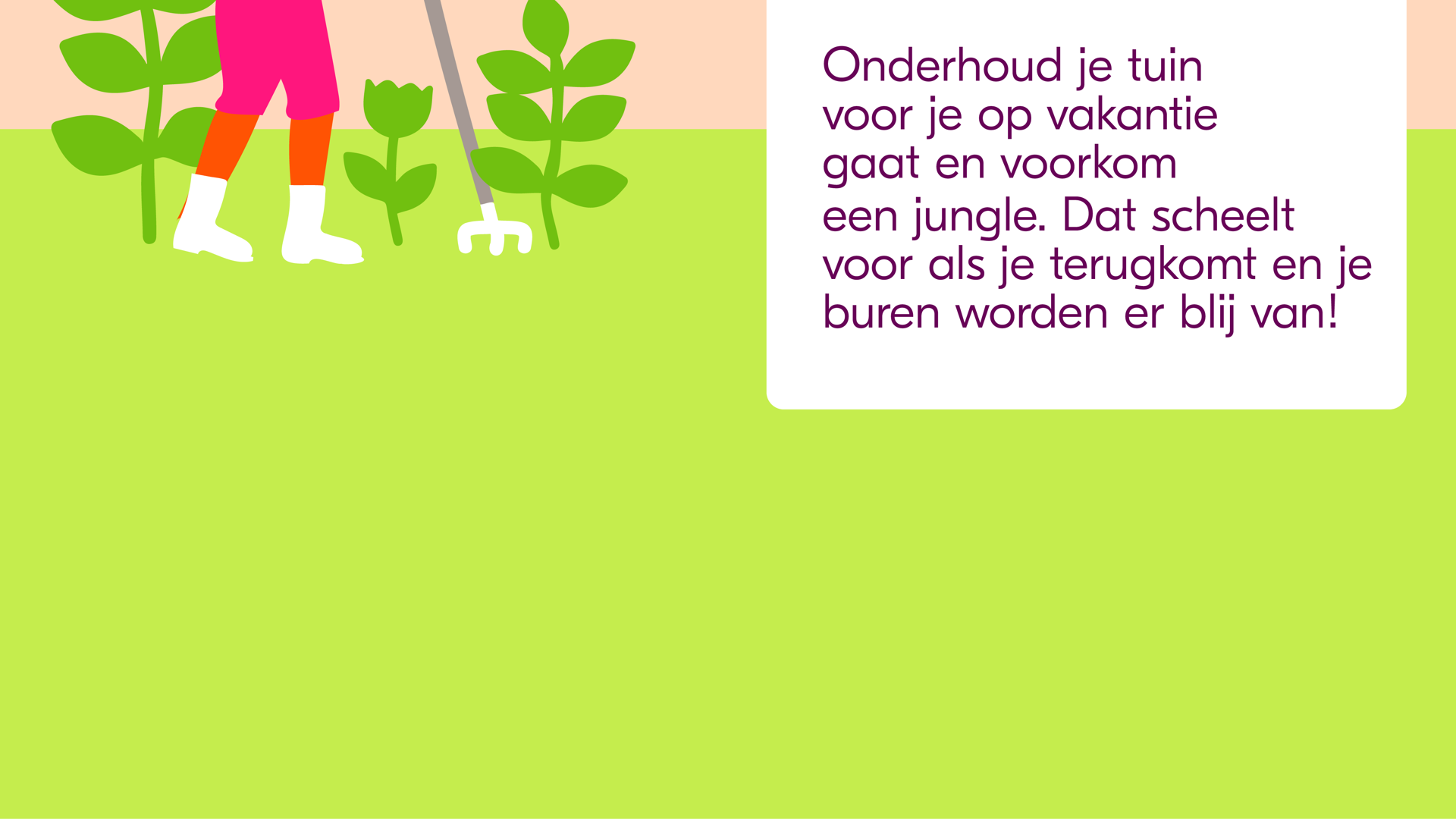 Onderhoud je tuin voor je op vakantie gaat en voorkom een jungle. Dat scheelt voor als je terugkomt en je buren worden er blij van!