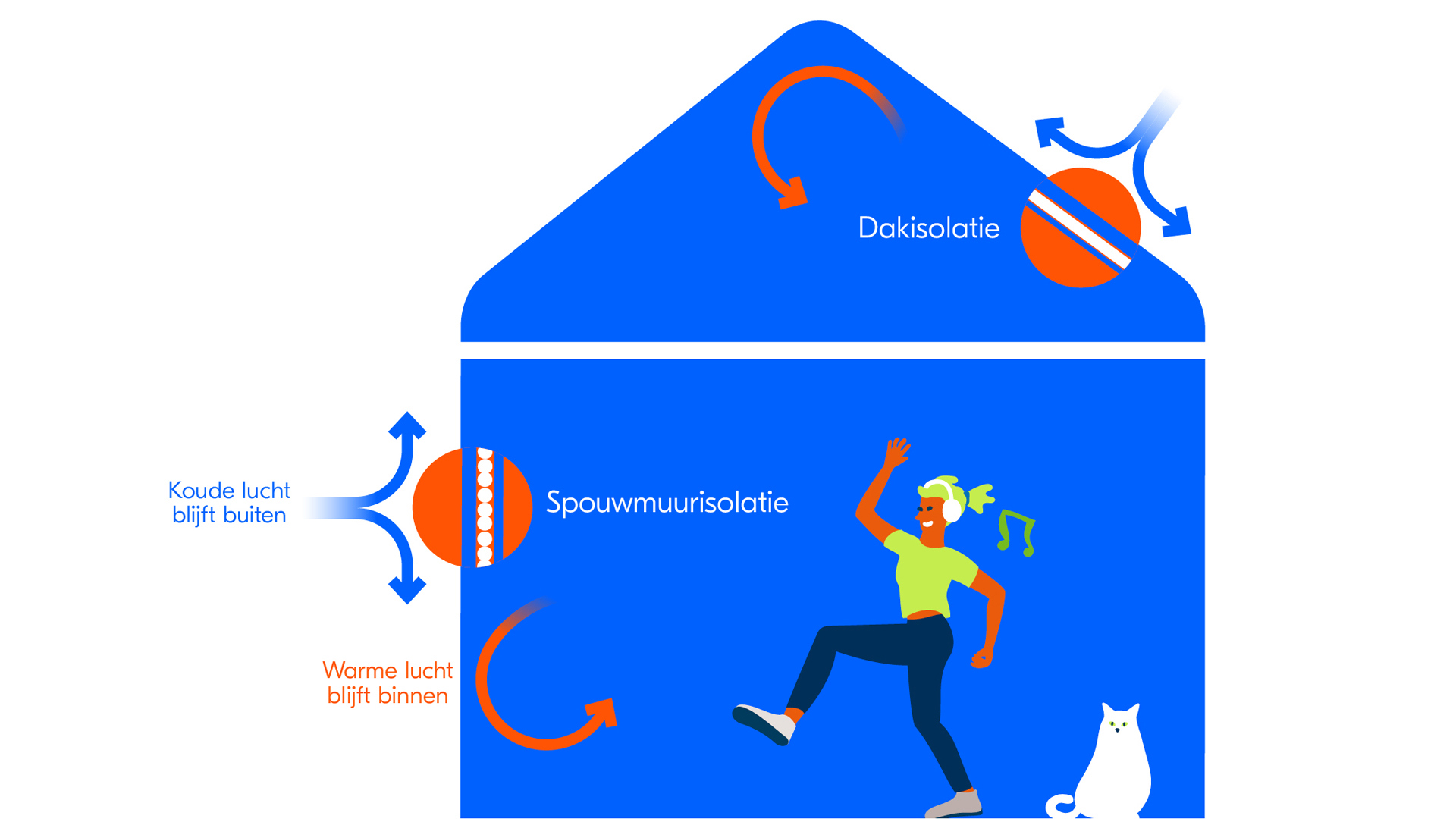 Dakisolatie

Koude lucht blijft buiten

Spouwmuurisolatie

Warme lucht blijft binnen