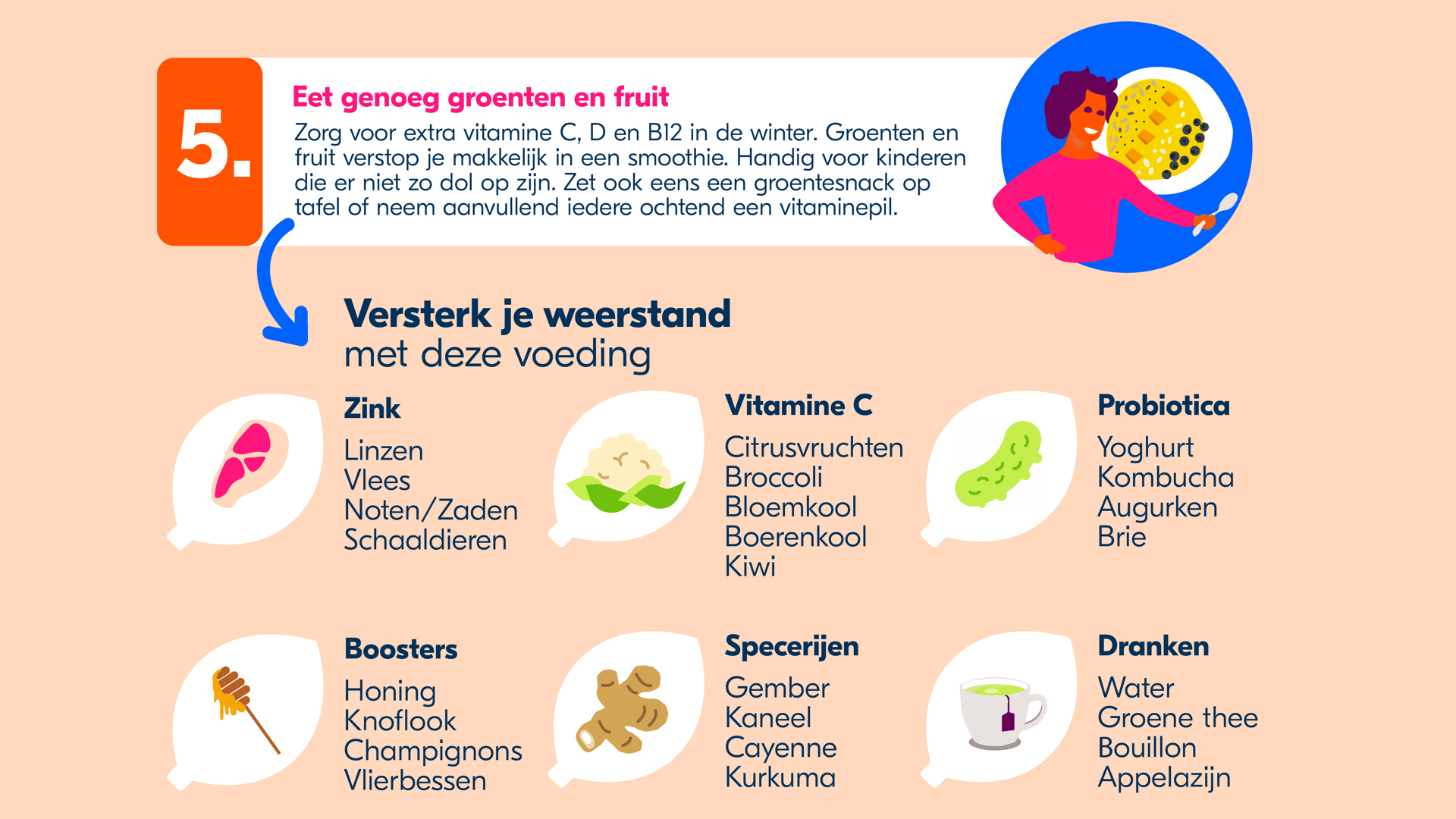 5.

Eet genoeg groenten en fruit

Zorg voor extra vitamine C, D en B12 in de winter. Groenten en fruit verstop je makkelijk in een smoothie. Handig voor kinderen die er niet zo dol op zijn. Zet ook eens een groentesnack op tafel of neem aanvullend iedere ochtend een vitaminepil.

Versterk je weerstand
met deze voeding

Zink
Linzen
Vlees
Noten/Zaden
Schaaldieren

Vitamine C
Citrusvruchten
Broccoli
Bloemkool
Boerenkool
Kiwi

Probiotica
Yoghurt
Kombucha
Augurken
Brie

Boosters
Honing
Knoflook
Champignons
Vlierbessen

Specerijen
Gember
Kaneel
Cayenne
Kurkuma

Dranken
Water
Groene thee
Bouillon
Appelazijn