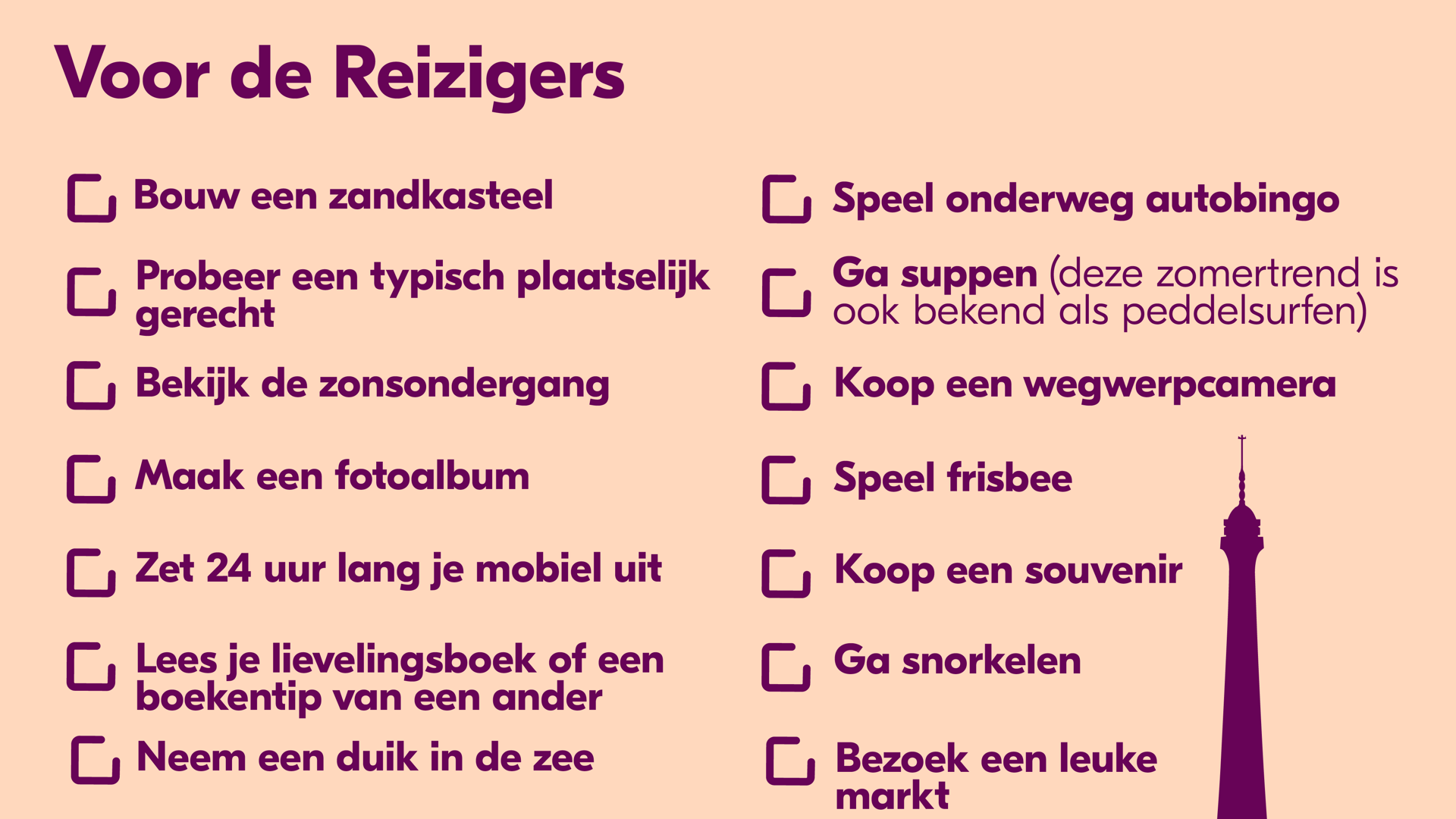 Voor de Reizigers

Bouw een zandkasteel

Probeer een typisch plaatselijk gerecht

Bekijk de zonsondergang

Maak een fotoalbum

Zet 24 uur lang je mobiel uit

Lees je lievelingsboek of een boekentip van een ander

Neem een duik in de zee

Speel onderweg autobingo

Ga suppen (deze zomertrend is ook bekend als peddelsurfen)

Koop een wegwerpcamera

Speel frisbee

Koop een souvenir

Ga snorkelen

Bezoek een leuke markt