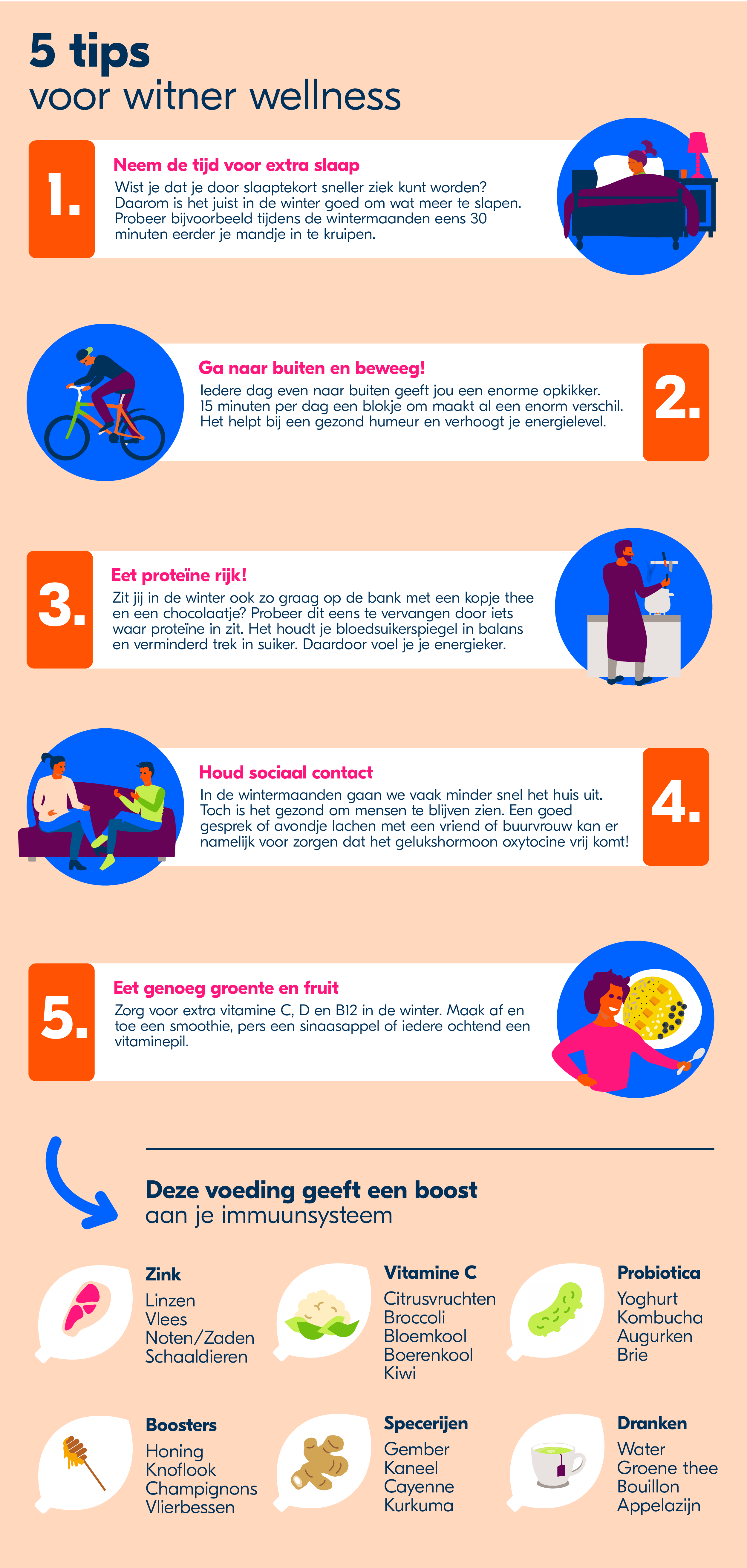 5 tips
voor witner wellness

1.
Neem de tijd voor extra slaap
Wist je dat je door slaaptekort sneller ziek kunt worden? Daarom is het juist in de winter goed om wat meer te slapen. Probeer bijvoorbeeld tijdens de wintermaanden eens 30 minuten eerder je mandje in te kruipen.

Ga naar buiten en beweeg!
Iedere dag even naar buiten geeft jou een enorme opkikker. 15 minuten per dag een blokje om maakt al een enorm verschil. Het helpt bij een gezond humeur en verhoogt je energielevel.
2.

3.
Eet proteïne rijk!
Zit jij in de winter ook zo graag op de bank met een kopje thee en een chocolaatje? Probeer dit eens te vervangen door iets waar proteïne in zit. Het houdt je bloedsuikerspiegel in balans en verminderd trek in suiker. Daardoor voel je je energieker.

Houd sociaal contact
In de wintermaanden gaan we vaak minder snel het huis uit. Toch is het gezond om mensen te blijven zien. Een goed gesprek of avondje lachen met een vriend of buurvrouw kan er namelijk voor zorgen dat het gelukshormoon oxytocine vrij komt!
4.

5.
Eet genoeg groente en fruit
Zorg voor extra vitamine C, D en B12 in de winter. Maak af en toe een smoothie, pers een sinaasappel of iedere ochtend een vitaminepil.

Deze voeding geeft een boost
aan je immuunsysteem

Zink
Linzen
Vlees
Noten/Zaden
Schaaldieren

Vitamine C
Citrusvruchten
Broccoli
Bloemkool
Boerenkool
Kiwi

Probiotica
Yoghurt
Kombucha
Augurken
Brie

Boosters
Honing
Knoflook
Champignons
Vlierbessen

Specerijen
Gember
Kaneel
Cayenne
Kurkuma

Dranken
Water
Groene thee
Bouillon
Appelazijn