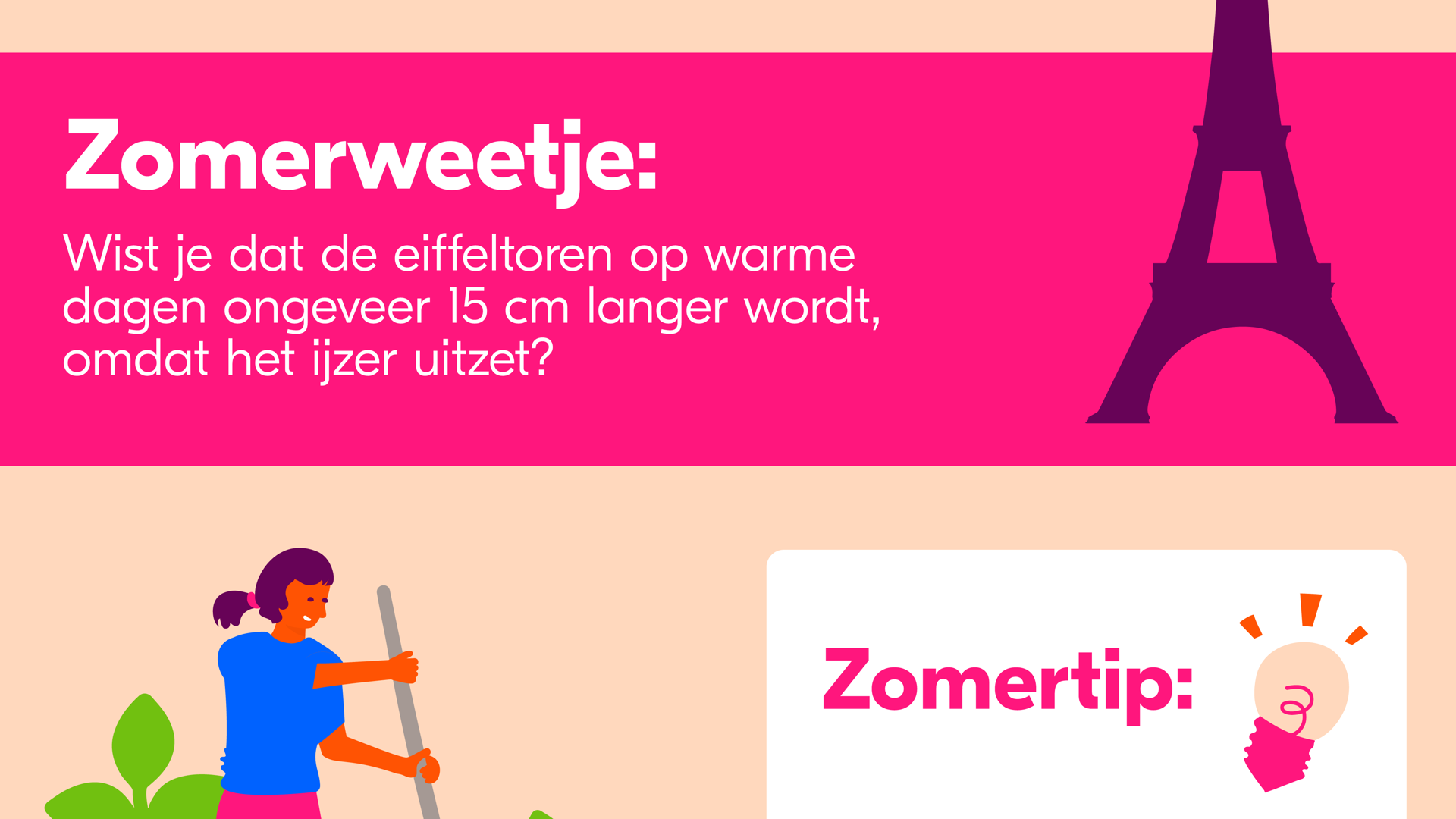 Zomerweetje:

Wist je dat de eiffeltoren op warme dagen ongeveer 15 cm langer wordt, omdat het ijzer uitzet?

Zomertip: