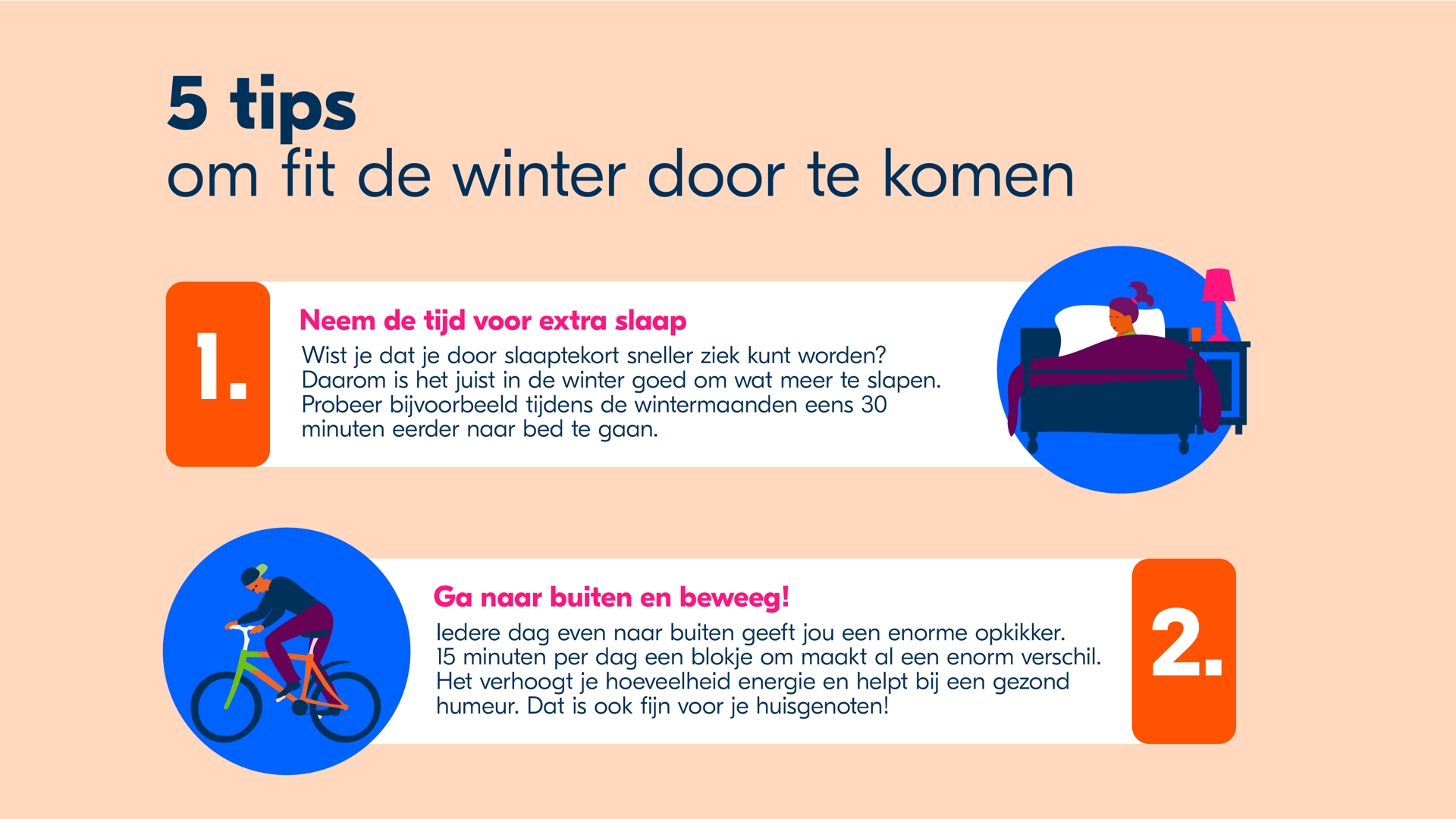 5 tips
om fit de winter door te komen

1.

Neem de tijd voor extra slaap

Wist je dat je door slaaptekort sneller ziek kunt worden? Daarom is het juist in de winter goed om wat meer te slapen. Probeer bijvoorbeeld tijdens de wintermaanden eens 30 minuten eerder naar bed te gaan.

Ga naar buiten en beweeg!

Iedere dag even naar buiten geeft jou een enorme opkikker. 15 minuten per dag een blokje om maakt al een enorm verschil. Het verhoogt je hoeveelheid energie en helpt bij een gezond humeur. Dat is ook fijn voor je huisgenoten!

2.