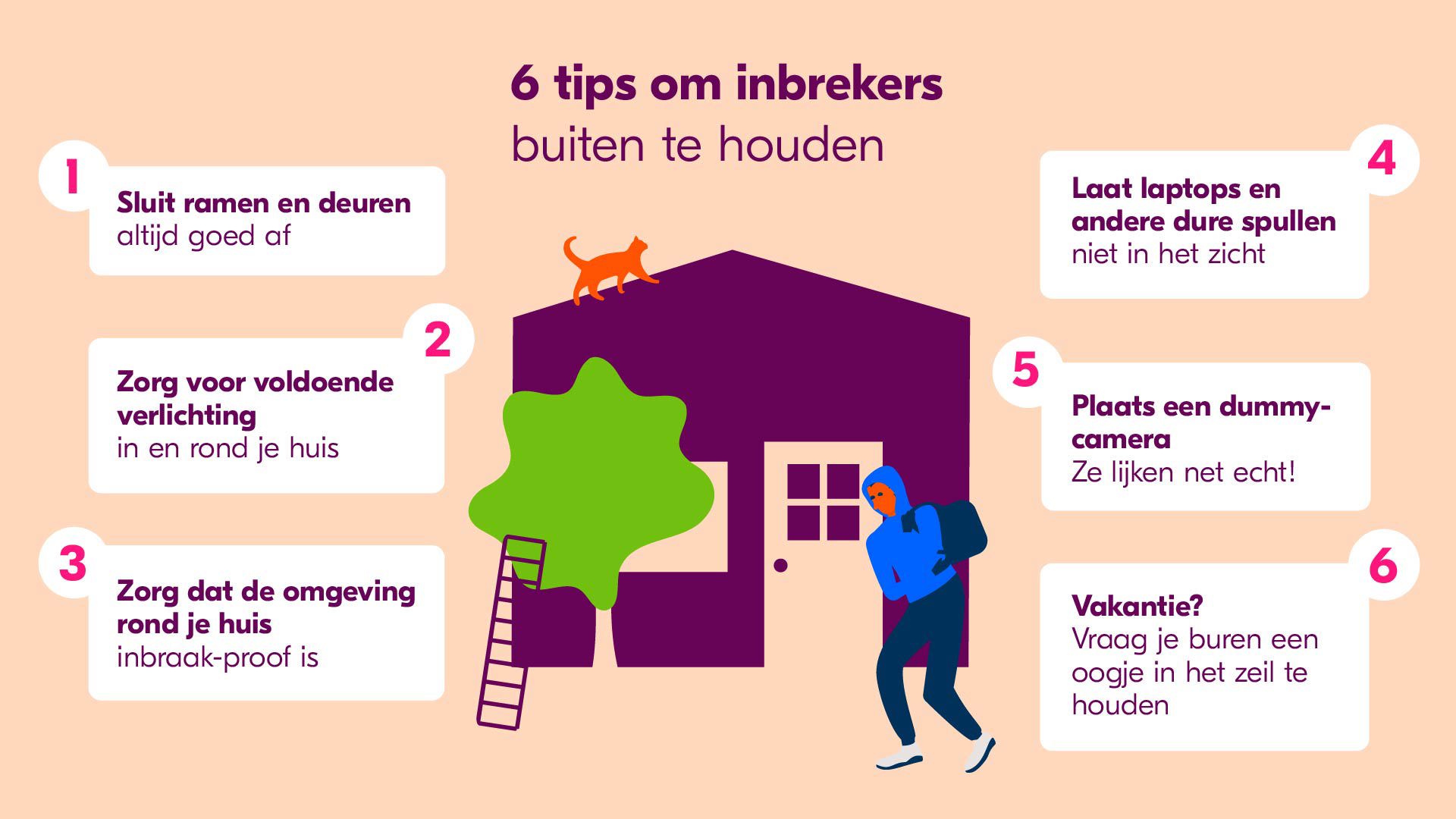 6 tips om inbrekers
buiten te houden

1
Sluit ramen en deuren
altijd goed af

2
Zorg voor voldoende verlichting
in en rond je huis

3
Zorg dat de omgeving rond je huis
inbraak-proof is

4
Laat laptops en andere dure spullen
niet in het zicht

5
Plaats een dummy-camera
Ze lijken net echt!

6
Vakantie?
Vraag je buren een oogje in het zeil te houden