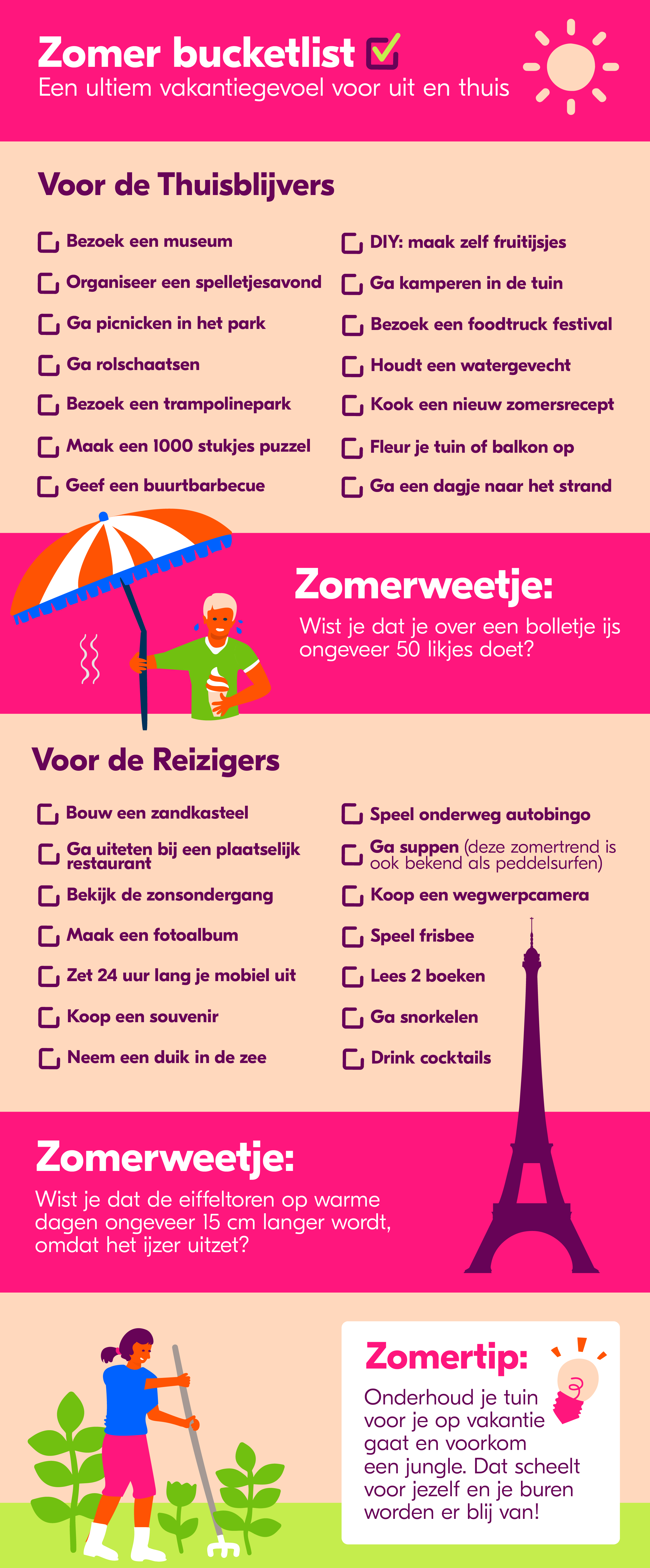 Zomer bucketlist

Een ultiem vakantiegevoel voor uit en thuis

Voor de Thuisblijvers

Bezoek een museum

Organiseer een spelletjesavond

Ga picnicken in het park

Ga rolschaatsen

Bezoek een trampolinepark

Maak een 1000 stukjes puzzel

Geef een buurtbarbecue

DIY: maak zelf fruitijsjes

Ga kamperen in de tuin

Bezoek een foodtruck festival

Houdt een watergevecht

Kook een nieuw zomersrecept

Fleur je tuin of balkon op

Ga een dagje naar het strand

Zomerweetje:

Wist je dat je over een bolletje ijs ongeveer 50 likjes doet?

Voor de Reizigers

Bouw een zandkasteel

Ga uiteten bij een plaatselijk restaurant

Bekijk de zonsondergang

Maak een fotoalbum

Zet 24 uur lang je mobiel uit

Koop een souvenir

Neem een duik in de zee

Speel onderweg autobingo

Ga suppen (deze zomertrend is ook bekend als peddelsurfen)

Koop een wegwerpcamera

Speel frisbee

Lees 2 boeken

Ga snorkelen

Drink cocktails

Zomerweetje:

Wist je dat de eiffeltoren op warme dagen ongeveer 15 cm langer wordt, omdat het ijzer uitzet?

Zomertip:

Onderhoud je tuin voor je op vakantie gaat en voorkom een jungle. Dat scheelt voor jezelf en je buren worden er blij van!